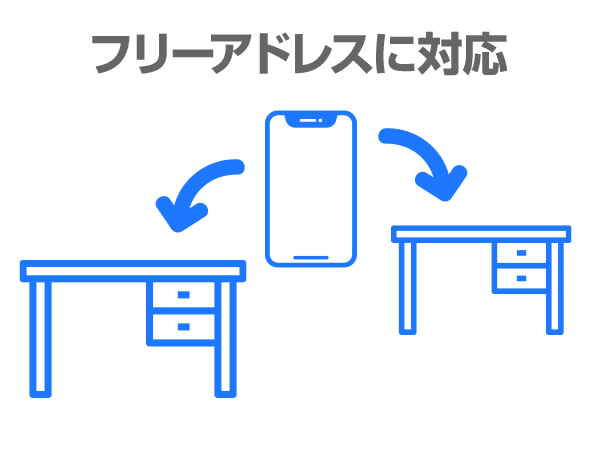 フリーアドレスに対応